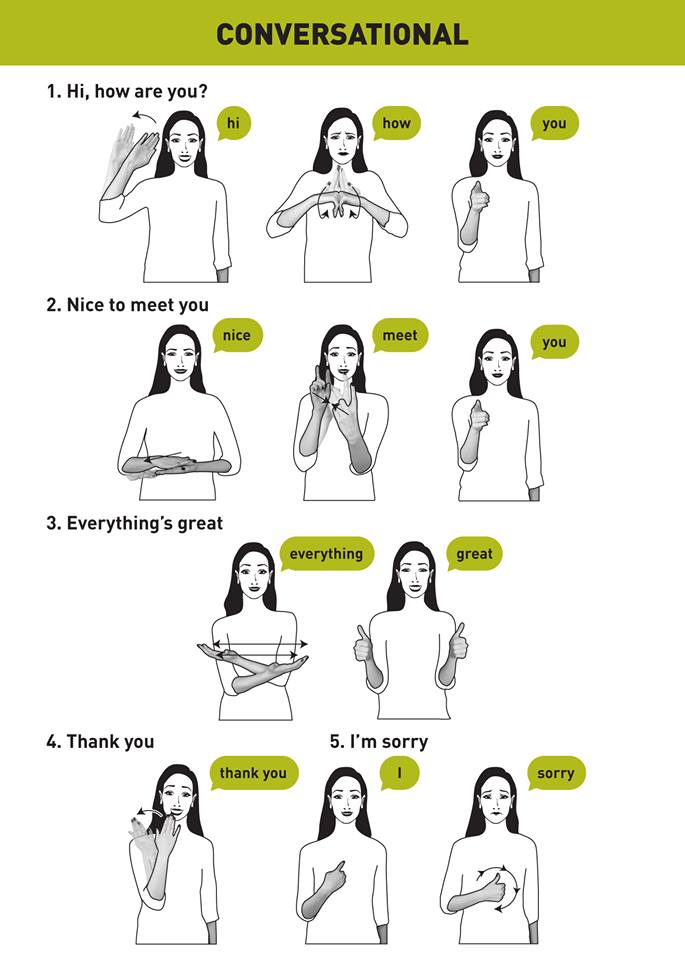 CONVERSATIONAL

1. Hi, how are you?

hi

how

you

2. Nice to meet you

nice

meet

you

3. Everything's great

everything

great

4. Thank you

thank you

5. I'm sorry

I

sorry