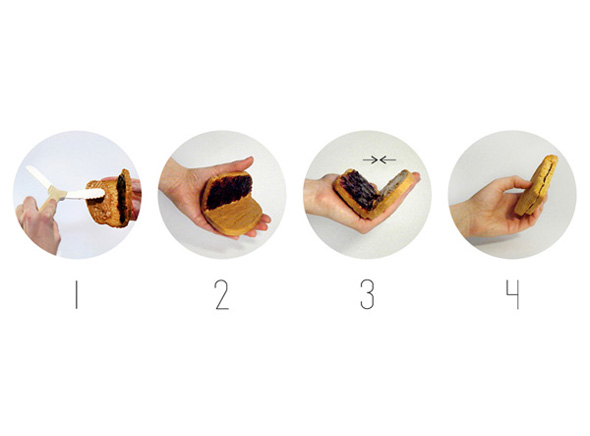 1

2

3

4