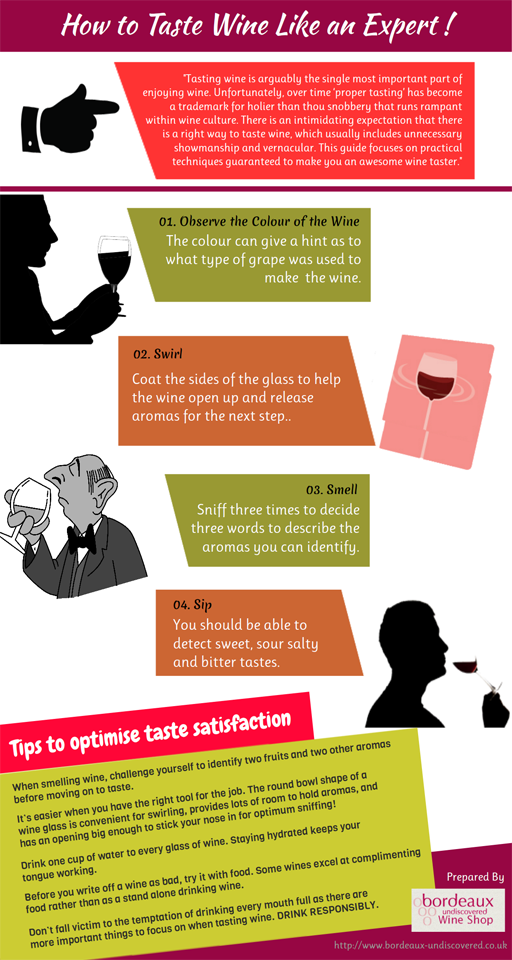 How to Taste Wine Like an Expert !

"Tasting wine is arguably the single most important part of enjoying wine. Unfortunately, over time 'proper tasting' has become a trademark for holier than thou snobbery that runs rampant within wine culture. There is an intimidating expectation that there is a right way to taste wine, which usually includes unnecessary showmanship and vernacular. This guide focuses on practical techniques guaranteed to make you an awesome wine taster."

01. Observe the Colour of the Wine
The colour can give a hint as to what type of grape was used to make the wine.

02. Swirl
Coat the sides of the glass to help the wine open up and release aromas for the next step..

03. Smell
Sniff three times to decide three words to describe the aromas you can identify.

04. Sip
You should be able to detect sweet, sour salty and bitter tastes.

Tips to optimise taste satisfaction

When smelling wine, challenge yourself to identify two fruits and two other aromas before moving on to taste.

It's easier when you have the right tool for the job. The round bowl shape of a wine glass is convenient for swirling, provides lots of room to hold aromas, and has an opening big enough to stick your nose in for optimum sniffing!

Drink one cup of water to every glass of wine. Staying hydrated keeps your tongue working.

Before you write off a wine as bad, try it with food. Some wines excel at complimenting food rather than as a stand alone drinking wine.

Don't fall victim to the temptation of drinking every mouth full as there are more important things to focus on when tasting wine. DRINK RESPONSIBLY.

Prepared By
bordeaux undiscovered Wine Shop

http://www.bordeaux-undiscovered.co.uk