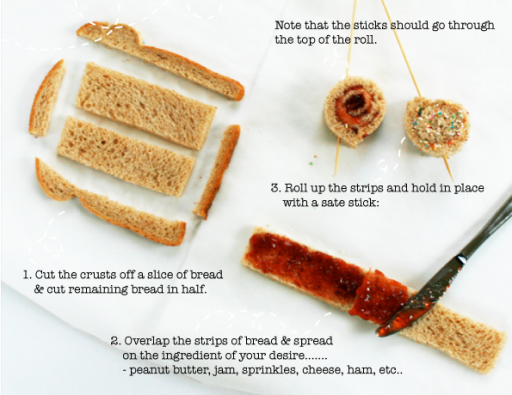 Note that the sticks should go through the top of the roll.

3. Roll up the strips and hold in place with a sate stick:

1. Cut the crusts off a slice of bread & cut remaining bread in half.

2. Overlap the strips of bread & spread on the ingredient of your desire.......
- peanut butter, jam, sprinkles, cheese, ham, etc..