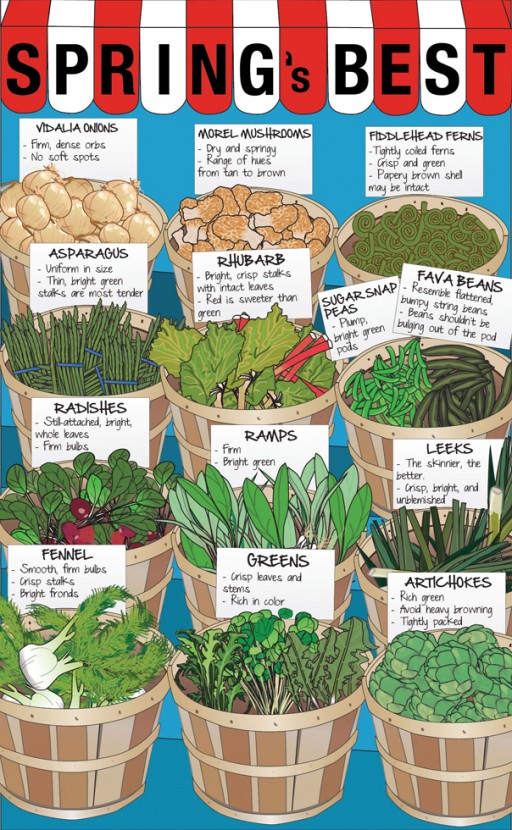 SPRING's BEST

VIDALIA ONIONS
- Firm, dense orbs
- No soft spots

MOREL MUSHROOMS
- Dry and springy
- Range of hues from tan to brown

FIDDLEHEAD FERNS
- Tightly coiled ferns
- Crisp and green
- Papery brown shell may be intact

ASPARAGUS
- Uniform in size
- Thin, bright green stalks are most tender

RHUBARB
- Bright, crisp stalks with intact leaves
- Red is sweeter than green

SUGAR SNAP PEAS
- Plump, bright green pods

FAVA BEANS
- Resemble flattened, bumpy string beans
- Beans shouldn't be bulging out of the pod

RADISHES
- Still-attached, bright, whole leaves
- Firm bulbs

RAMPS
- Firm
- Bright green

LEEKS
- The skinnier, the better.
- Crisp, bright, and unblemished

FENNEL
- Smooth, firm bulbs
- Crisp stalks
- Bright fronds

GREENS
- Crisp leaves and stems
- Rich in color

ARTICHOKES
- Rich green
- Avoid heavy browning
- Tightly packed