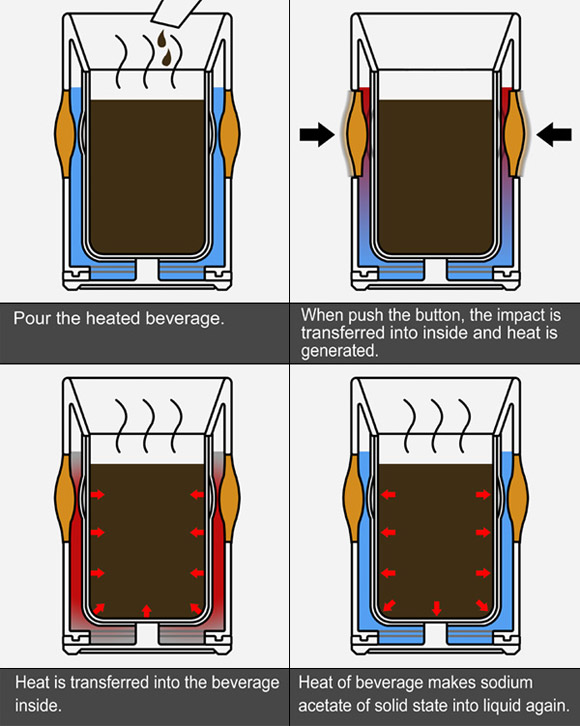 Pour the heated beverage.

When push the button, the impact is transferred into inside and heat is generated.

Heat is transferred into the beverage inside.

Heat of beverage makes sodium acetate of solid state into liquid again.